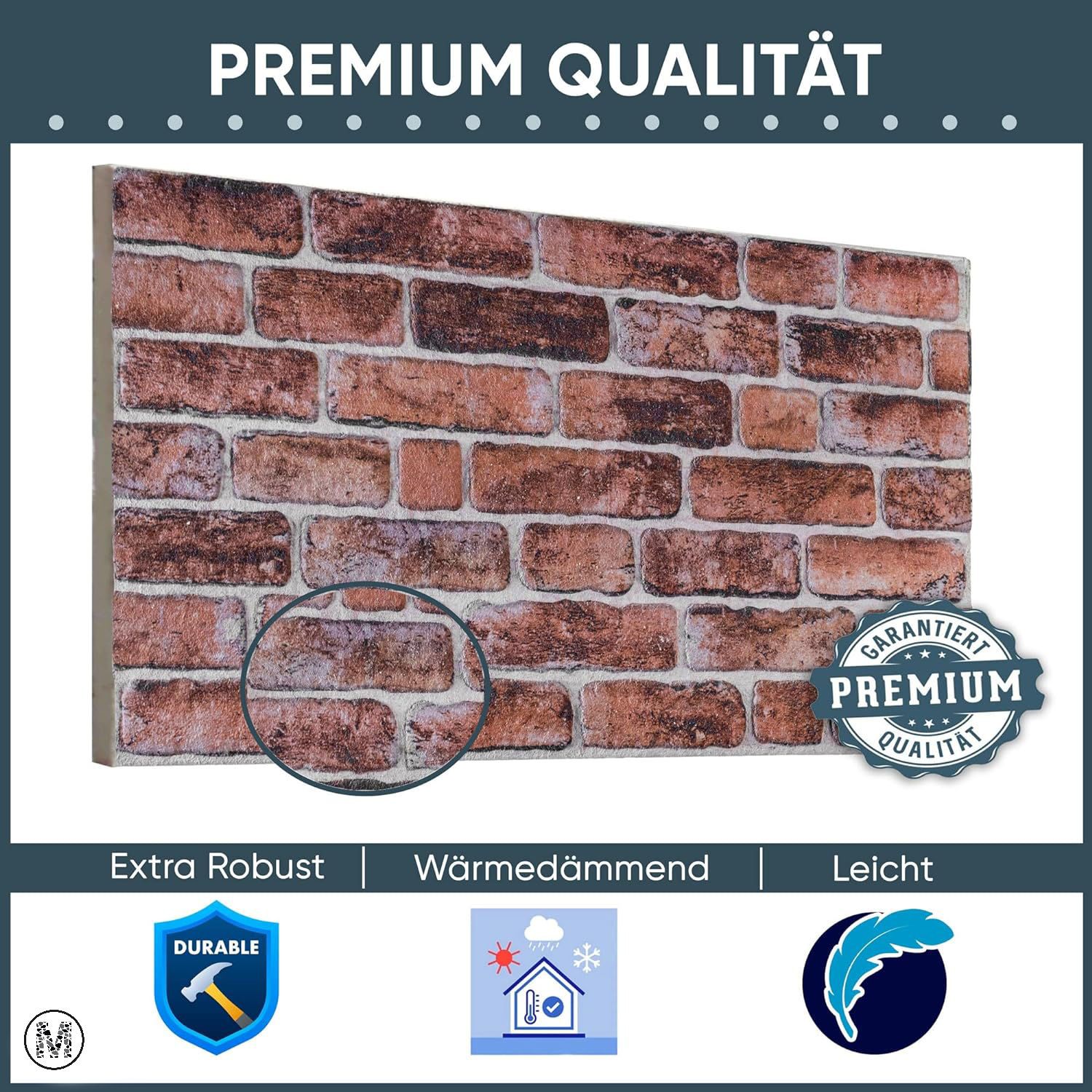 PREMIUM QUALITÄT

GARANTIERT
PREMIUM
QUALITÄT

Extra Robust | Wärmedämmend | Leicht

DURABLE

M