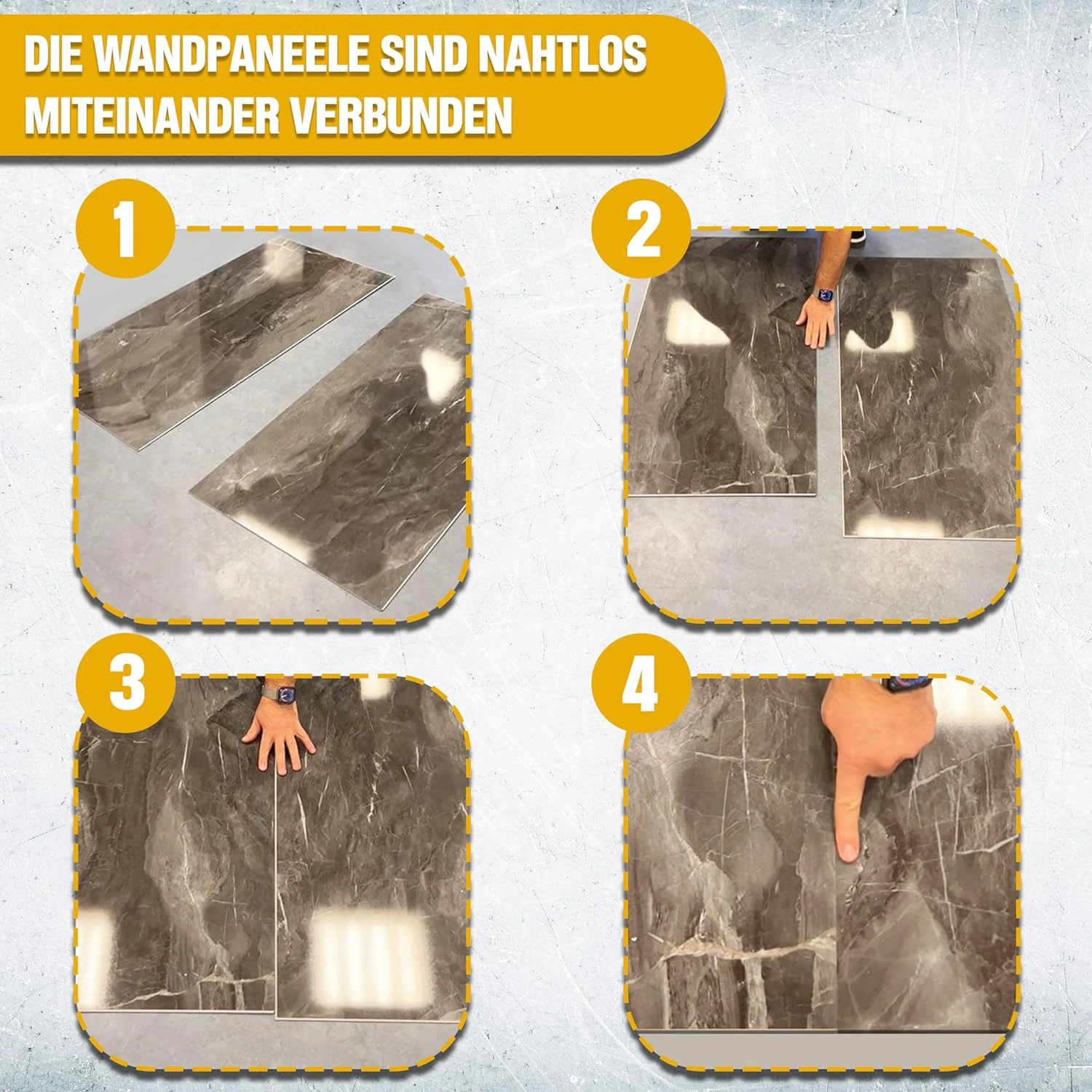 DIE WANDPANEELE SIND NAHTLOS MITEINANDER VERBUNDEN

1

2

3

4